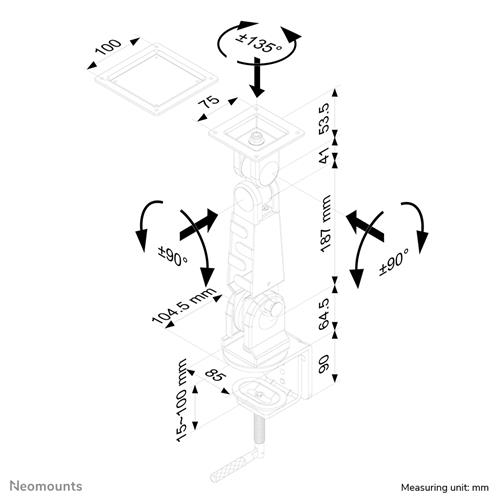 100
±135°
75
53.5
41
187 mm
±90°
±90°
104.5 mm
64.5
90
85
15~100 mm
Neomounts
Measuring unit: mm