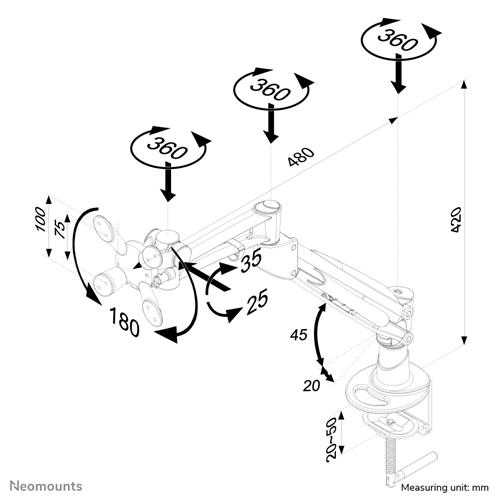 360

360

360

480

420

100

75

35

25

180

45

20

20~50

Neomounts

Measuring unit: mm