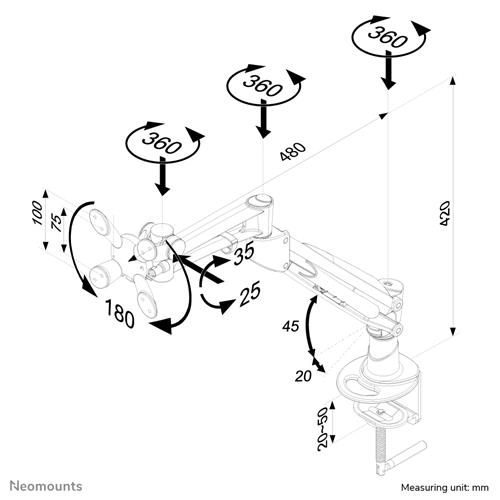 360
360
360
480
420
100
75
35
25
180
45
20
20~50
Neomounts
Measuring unit: mm