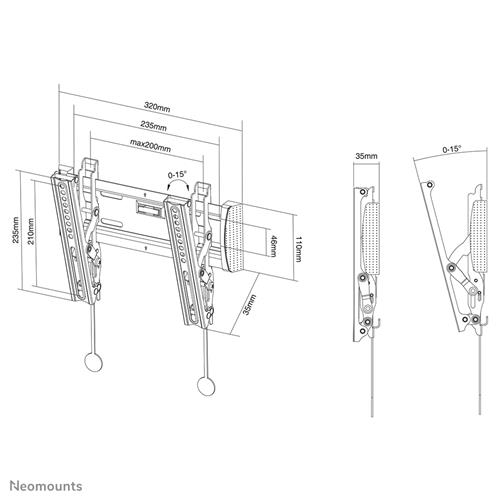 320mm
235mm
max200mm
0-15°
235mm
210mm
46mm
110mm
35mm
35mm
0-15°
Neomounts