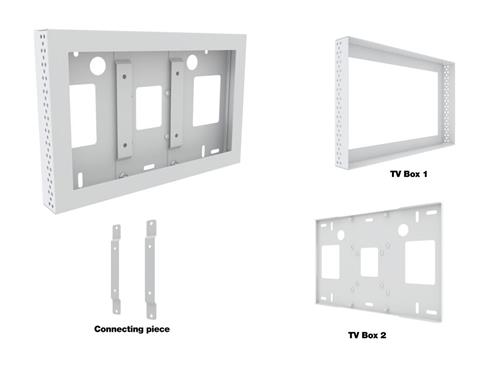 TV Box 1

Connecting piece

TV Box 2