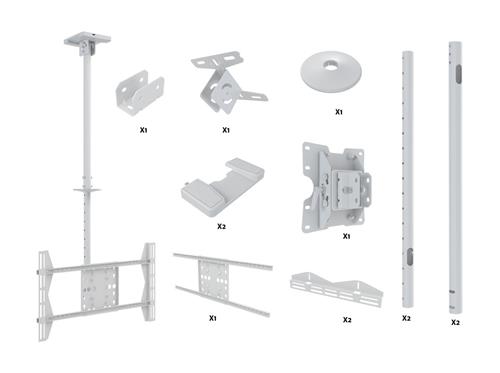 X1

X1

X1

X2

X1

X1

X2

X2

X2