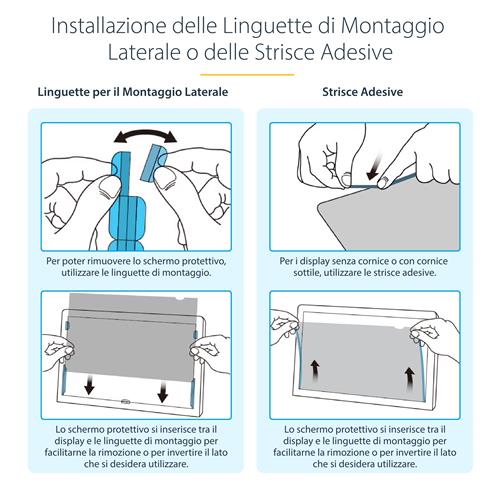 Installazione delle Linguette di Montaggio Laterale o delle Strisce Adesive

Linguette per il Montaggio Laterale

Per poter rimuovere lo schermo protettivo, utilizzare le linguette di montaggio.

Lo schermo protettivo si inserisce tra il display e le linguette di montaggio per facilitarne la rimozione o per invertire il lato che si desidera utilizzare.

Strisce Adesive

Per i display senza cornice o con cornice sottile, utilizzare le strisce adesive.

Lo schermo protettivo si inserisce tra il display e le linguette di montaggio per facilitarne la rimozione o per invertire il lato che si desidera utilizzare.