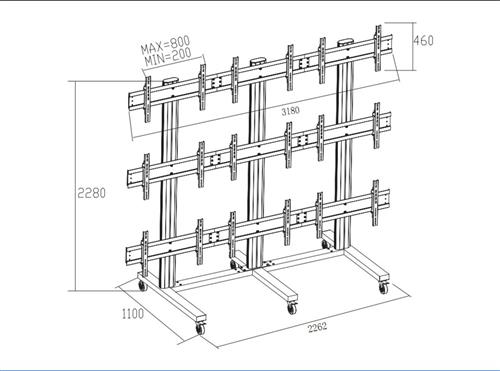 MAX=800
MIN=200

460

3180

2280

1100

2262