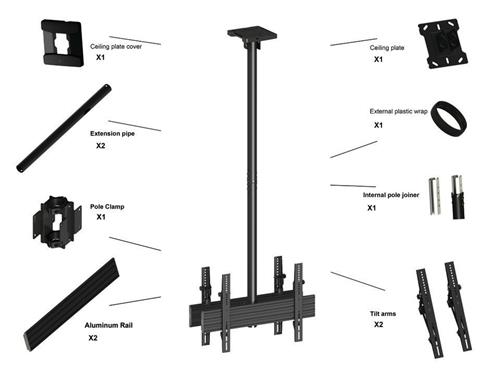 Ceiling plate cover
X1

Extension pipe
X2

Pole Clamp
X1

Aluminum Rail
X2

Ceiling plate
X1

External plastic wrap
X1

Internal pole joiner
X1

Tilt arms
X2