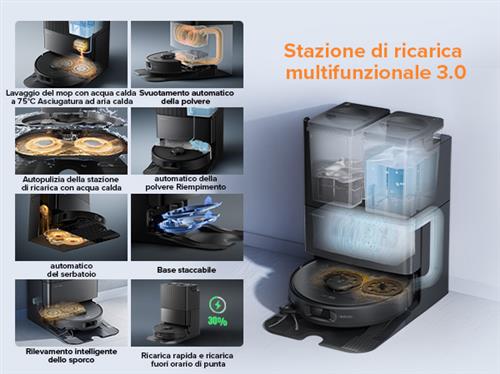 Stazione di ricarica multifunzionale 3.0

Lavaggio del mop con acqua calda a 75°C Asciugatura ad aria calda

Svuotamento automatico della polvere

Autopulizia della stazione di ricarica con acqua calda

automatico della polvere Riempimento

automatico del serbatoio

Base staccabile

Rilevamento intelligente dello sporco

30%

Ricarica rapida e ricarica fuori orario di punta