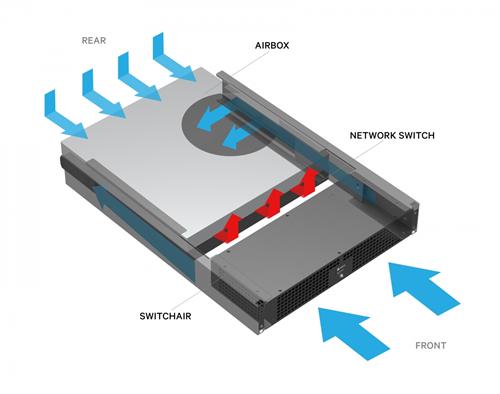 REAR

AIRBOX

NETWORK SWITCH

SWITCHAIR

FRONT