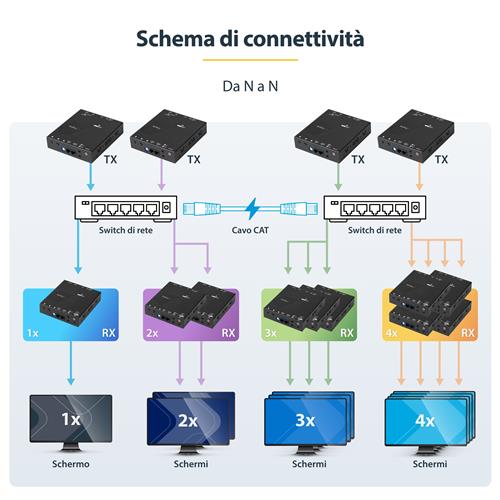 Schema di connettività

Da N a N

TX
TX
TX
TX

Switch di rete
Cavo CAT
Switch di rete

1x RX
2x RX
3x RX
4x RX

1x
Schermo
2x
Schermi
3x
Schermi
4x
Schermi