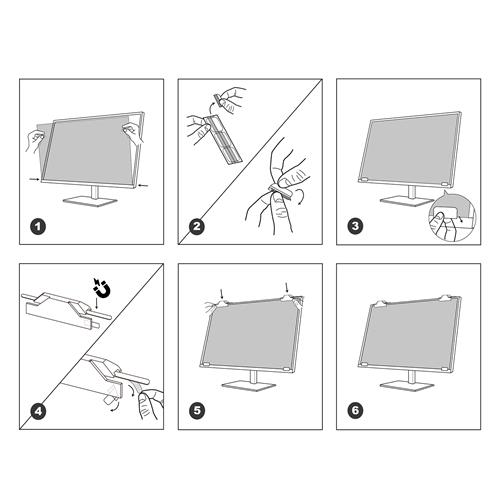 1

2

3

4

5

6