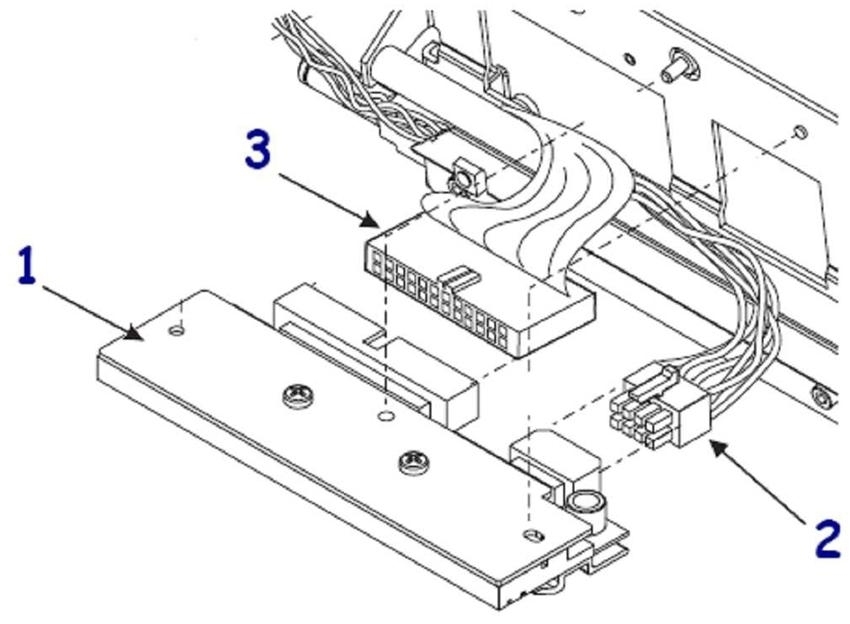 3
1
2