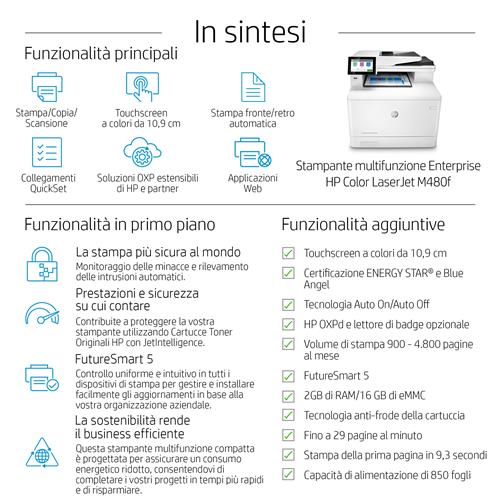 In sintesi

Funzionalità principali

Stampa/Copia/Scansione

Touchscreen a colori da 10,9 cm

Stampa fronte/retro automatica

Collegamenti QuickSet

Soluzioni OXP estensibili di HP e partner

Applicazioni Web

Stampante multifunzione Enterprise HP Color LaserJet M480f

Funzionalità in primo piano

La stampa più sicura al mondo
Monitoraggio delle minacce e rilevamento delle intrusioni automatici.

Prestazioni e sicurezza su cui contare
Contribuite a proteggere la vostra stampante utilizzando Cartucce Toner Originali HP con JetIntelligence.

FutureSmart 5
Controllo uniforme e intuitivo in tutti i dispositivi di stampa per gestire e installare facilmente gli aggiornamenti in base alla vostra organizzazione aziendale.

La sostenibilità rende il business efficiente
Questa stampante multifunzione compatta è progettata per assicurare un consumo energetico ridotto, consentendovi di completare i vostri progetti in tempi più rapidi e di risparmiare.

Funzionalità aggiuntive

Touchscreen a colori da 10,9 cm

Certificazione ENERGY STAR® e Blue Angel

Tecnologia Auto On/Auto Off

HP OXPd e lettore di badge opzionale

Volume di stampa 900 - 4.800 pagine al mese

FutureSmart 5

2GB di RAM/16 GB di eMMC

Tecnologia anti-frode della cartuccia

Fino a 29 pagine al minuto

Stampa della prima pagina in 9,3 secondi

Capacità di alimentazione di 850 fogli