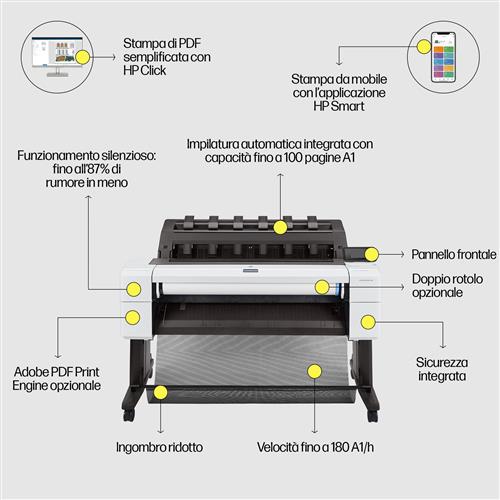 Stampa di PDF semplificata con HP Click

Stampa da mobile con l'applicazione HP Smart

Funzionamento silenzioso: fino all'87% di rumore in meno

Impilatura automatica integrata con capacità fino a 100 pagine A1

Pannello frontale

Doppio rotolo opzionale

Adobe PDF Print Engine opzionale

Sicurezza integrata

Ingombro ridotto

Velocità fino a 180 A1/h