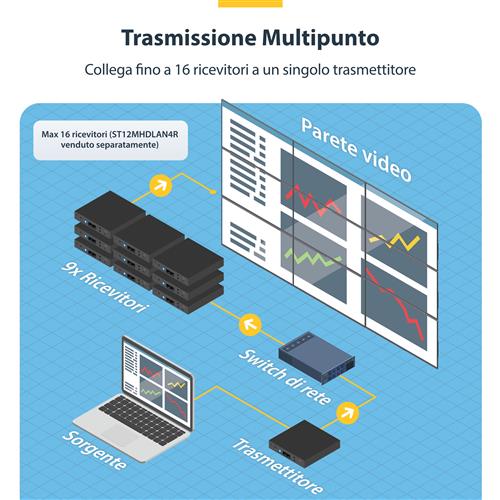 Trasmissione Multipunto

Collega fino a 16 ricevitori a un singolo trasmettitore

Max 16 ricevitori (ST12MHDLAN4R venduto separatamente)

Parete video

9x Ricevitori

Switch di rete

Sorgente

Trasmettitore