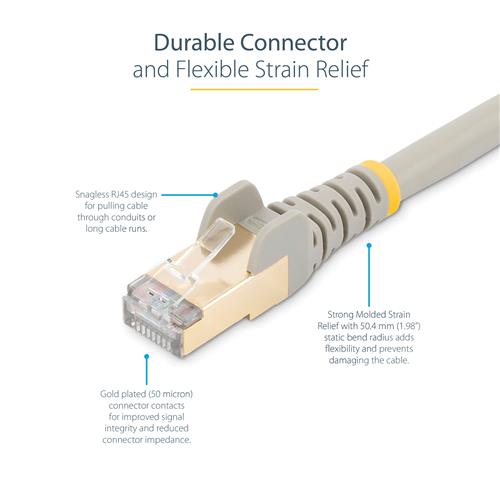 Durable Connector
and Flexible Strain Relief

Snagless RJ45 design for pulling cable through conduits or long cable runs.

Strong Molded Strain Relief with 50.4 mm (1.98") static bend radius adds flexibility and prevents damaging the cable.

Gold plated (50 micron) connector contacts for improved signal integrity and reduced connector impedance.