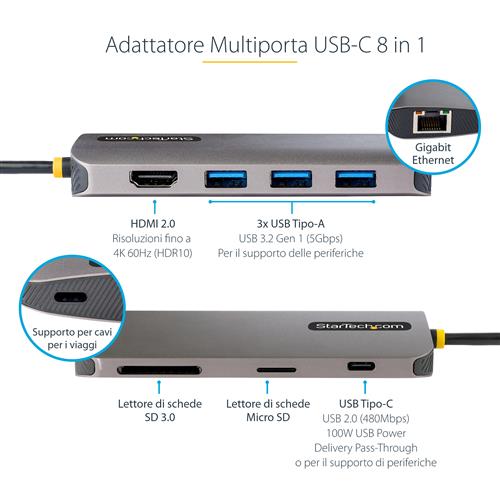 Adattatore Multiporta USB-C 8 in 1

StarTech.com

Gigabit Ethernet

HDMI 2.0
Risoluzioni fino a 4K 60Hz (HDR10)

3x USB Tipo-A
USB 3.2 Gen 1 (5Gbps)
Per il supporto delle periferiche

Supporto per cavi per i viaggi

StarTech.com

Lettore di schede SD 3.0

Lettore di schede Micro SD

USB Tipo-C
USB 2.0 (480Mbps)
100W USB Power Delivery Pass-Through o per il supporto di periferiche